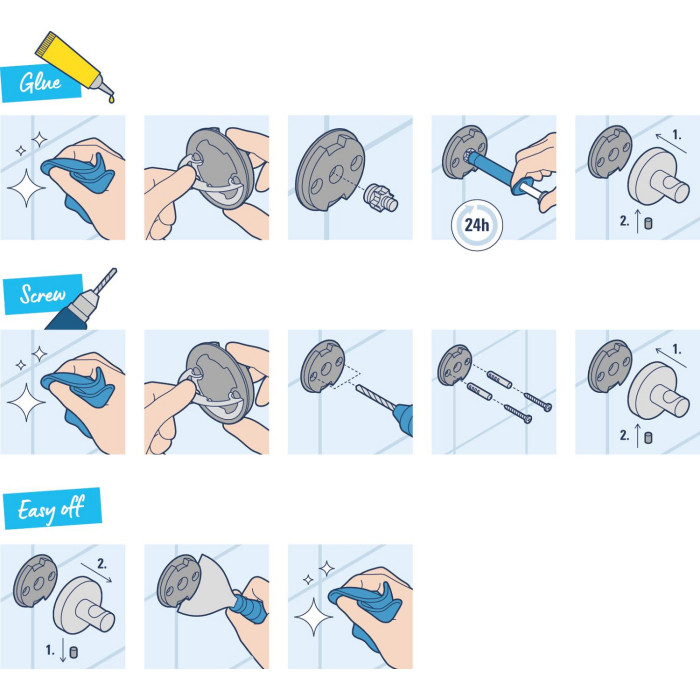 Glue

24h

1.

2.

Screw

1.

2.

Easy off

2.

1.