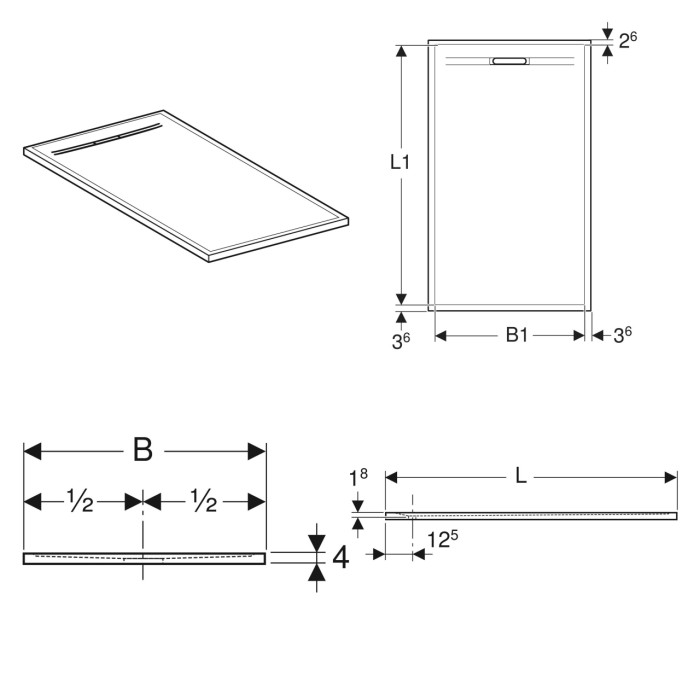 $2^6$

L1

$3^6$

B1

$3^6$

B

½

½

4

$1^8$

L

$12^5$