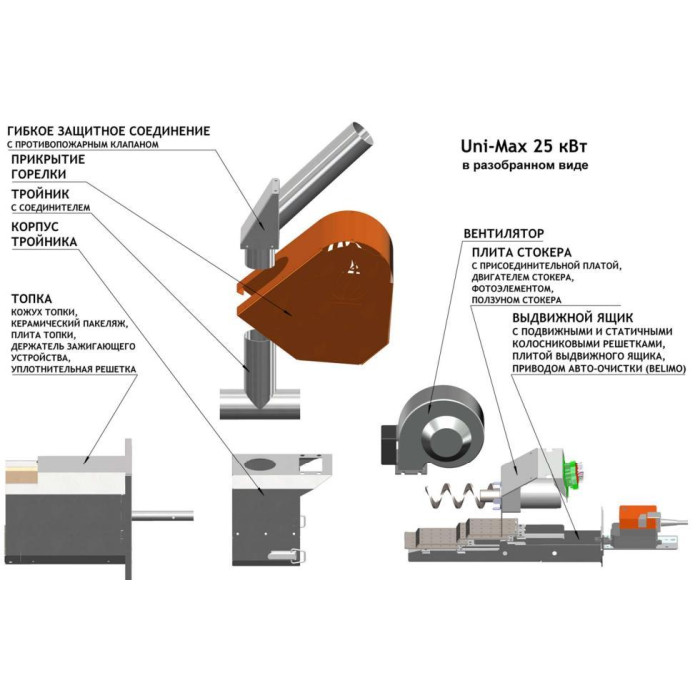 ГИБКОЕ ЗАЩИТНОЕ СОЕДИНЕНИЕ
С ПРОТИВОПОЖАРНЫМ КЛАПАНОМ

ПРИКРЫТИЕ
ГОРЕЛКИ

ТРОЙНИК
С СОЕДИНИТЕЛЕМ

КОРПУС
ТРОЙНИКА

ТОПКА
КОЖУХ ТОПКИ,
КЕРАМИЧЕСКИЙ ПАКЕЛЯЖ,
ПЛИТА ТОПКИ,
ДЕРЖАТЕЛЬ ЗАЖИГАЮЩЕГО
УСТРОЙСТВА,
УПЛОТНИТЕЛЬНАЯ РЕШЕТКА

Uni-Max 25 кВт
в разобранном виде

ВЕНТИЛЯТОР

ПЛИТА СТОКЕРА
С ПРИСОЕДИНИТЕЛЬНОЙ ПЛАТОЙ,
ДВИГАТЕЛЕМ СТОКЕРА,
ФОТОЭЛЕМЕНТОМ,
ПОЛЗУНОМ СТОКЕРА

ВЫДВИЖНОЙ ЯЩИК
С ПОДВИЖНЫМИ И СТАТИЧНЫМИ
КОЛОСНИКОВЫМИ РЕШЕТКАМИ,
ПЛИТОЙ ВЫДВИЖНОГО ЯЩИКА,
ПРИВОДОМ АВТО-ОЧИСТКИ (BELIMO)